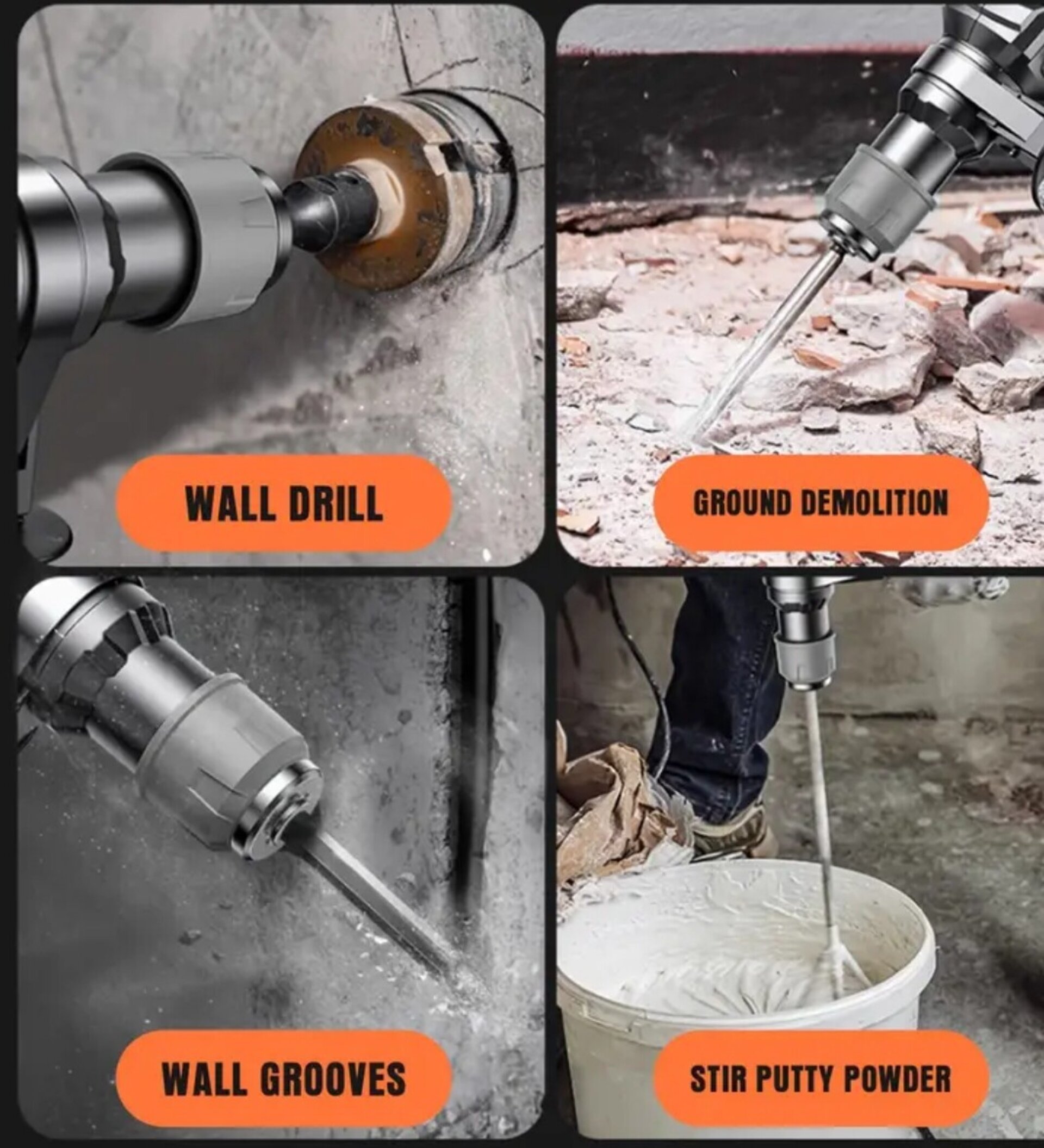 WALL DRILL

GROUND DEMOLITION

WALL GROOVES

STIR PUTTY POWDER