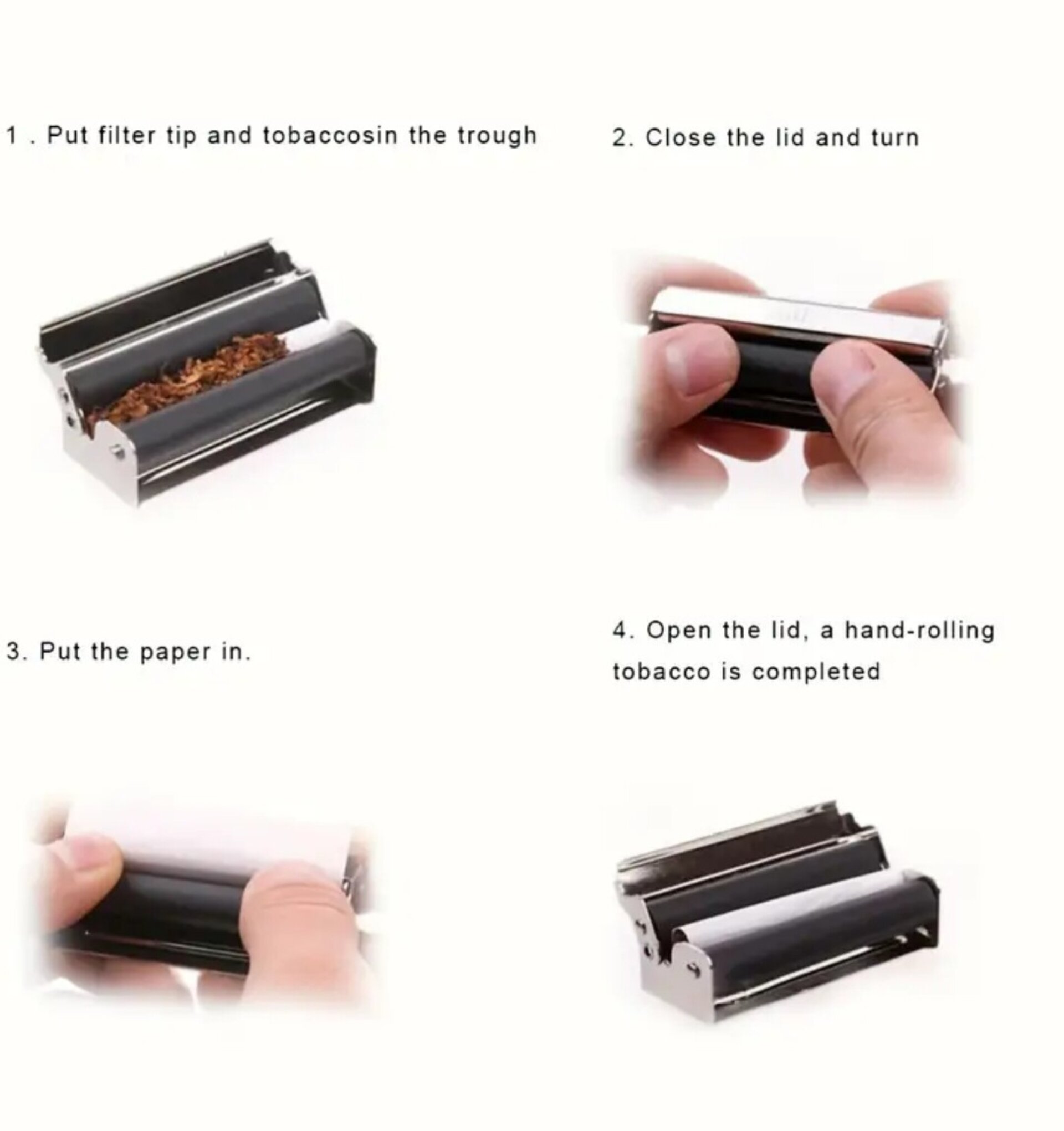 1 . Put filter tip and tobaccosin the trough

2. Close the lid and turn

3. Put the paper in.

4. Open the lid, a hand-rolling tobacco is completed