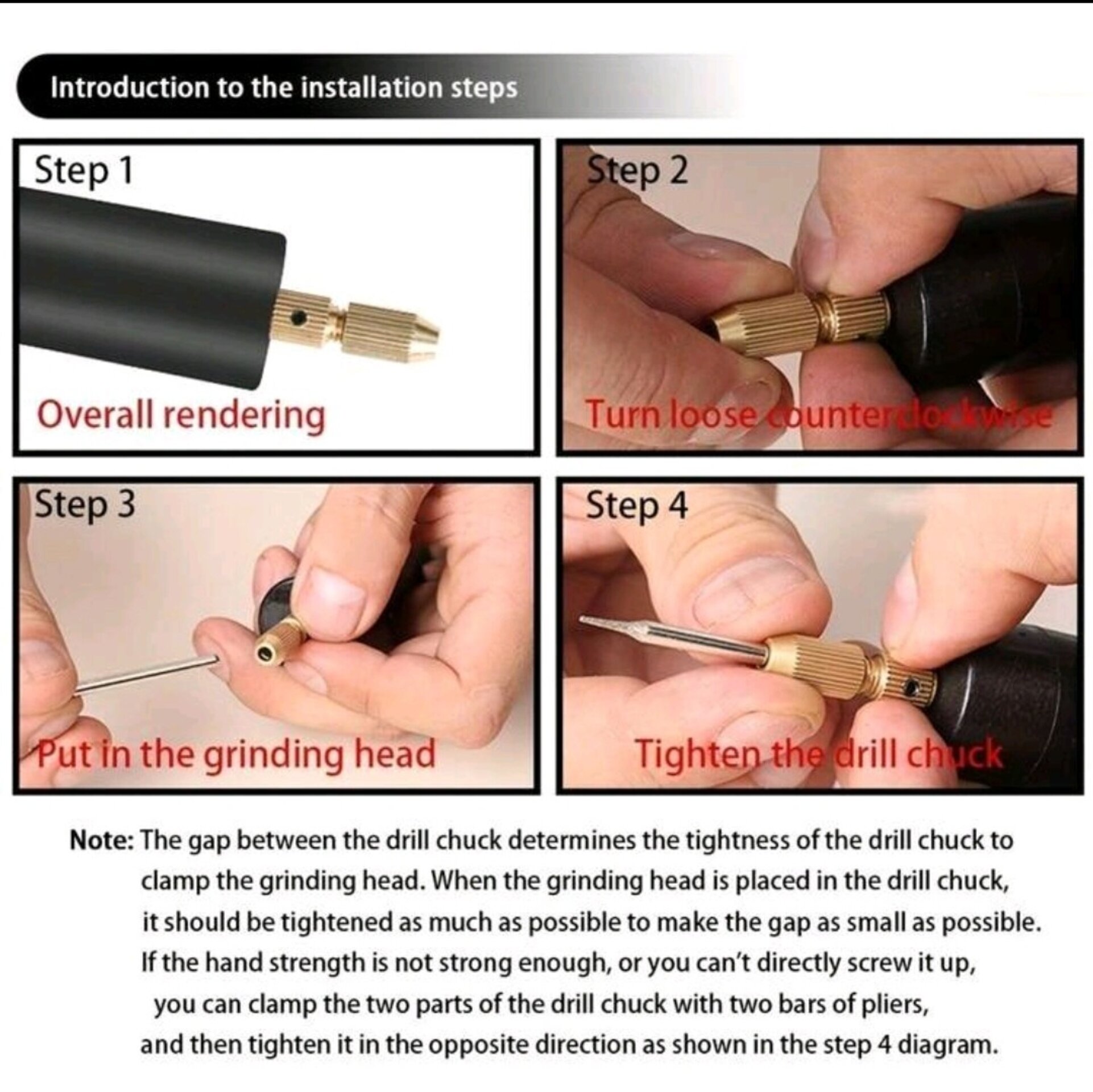 Introduction to the installation steps

Step 1

Overall rendering

Step 2

Turn loose counterclockwise

Step 3

Put in the grinding head

Step 4

Tighten the drill chuck

Note: The gap between the drill chuck determines the tightness of the drill chuck to clamp the grinding head. When the grinding head is placed in the drill chuck, it should be tightened as much as possible to make the gap as small as possible. If the hand strength is not strong enough, or you can't directly screw it up, you can clamp the two parts of the drill chuck with two bars of pliers, and then tighten it in the opposite direction as shown in the step 4 diagram.